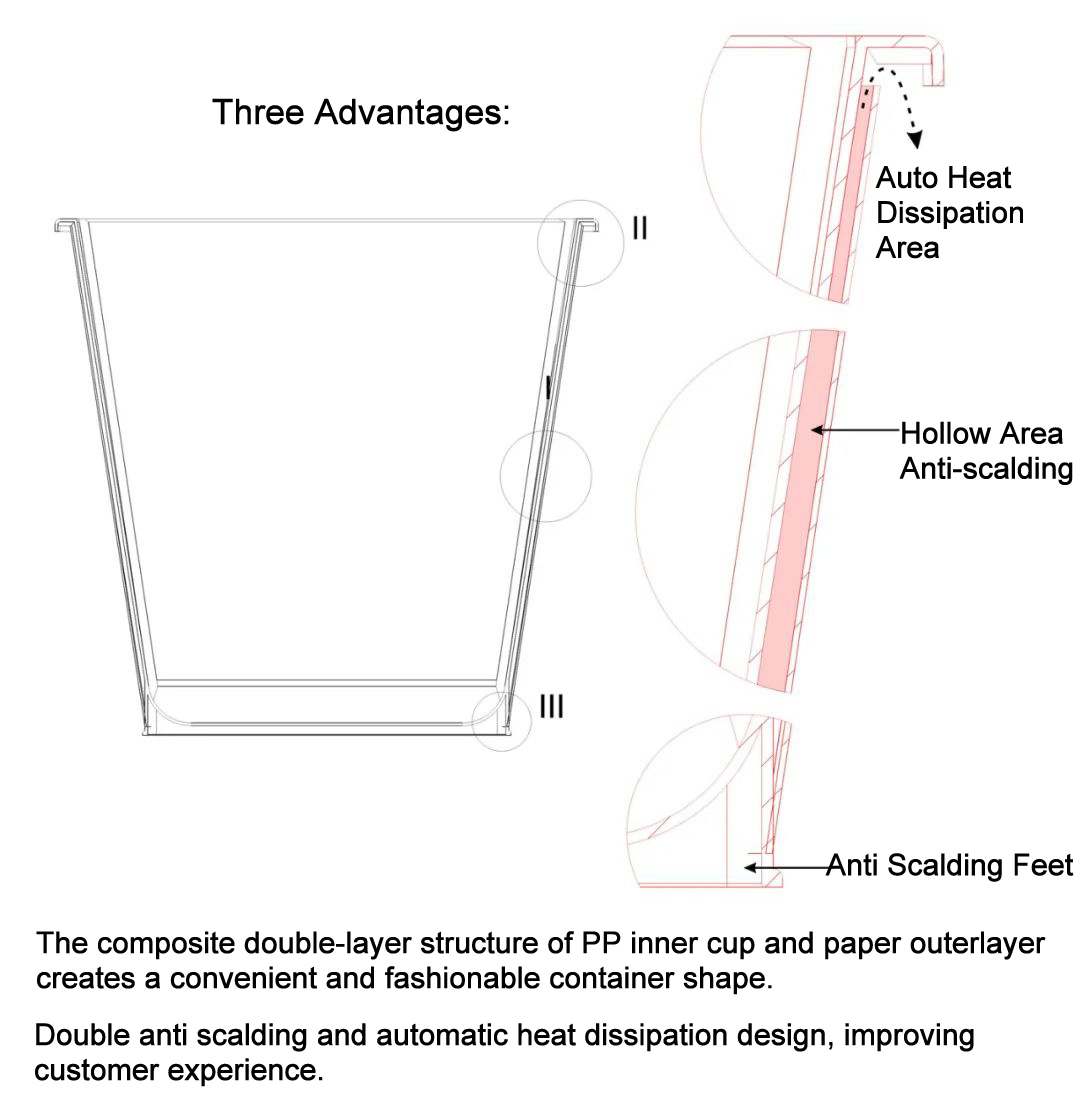 Three Advantages:

II

I

III

Auto Heat Dissipation Area

Hollow Area Anti-scalding

Anti Scalding Feet

The composite double-layer structure of PP inner cup and paper outerlayer creates a convenient and fashionable container shape.

Double anti scalding and automatic heat dissipation design, improving customer experience.